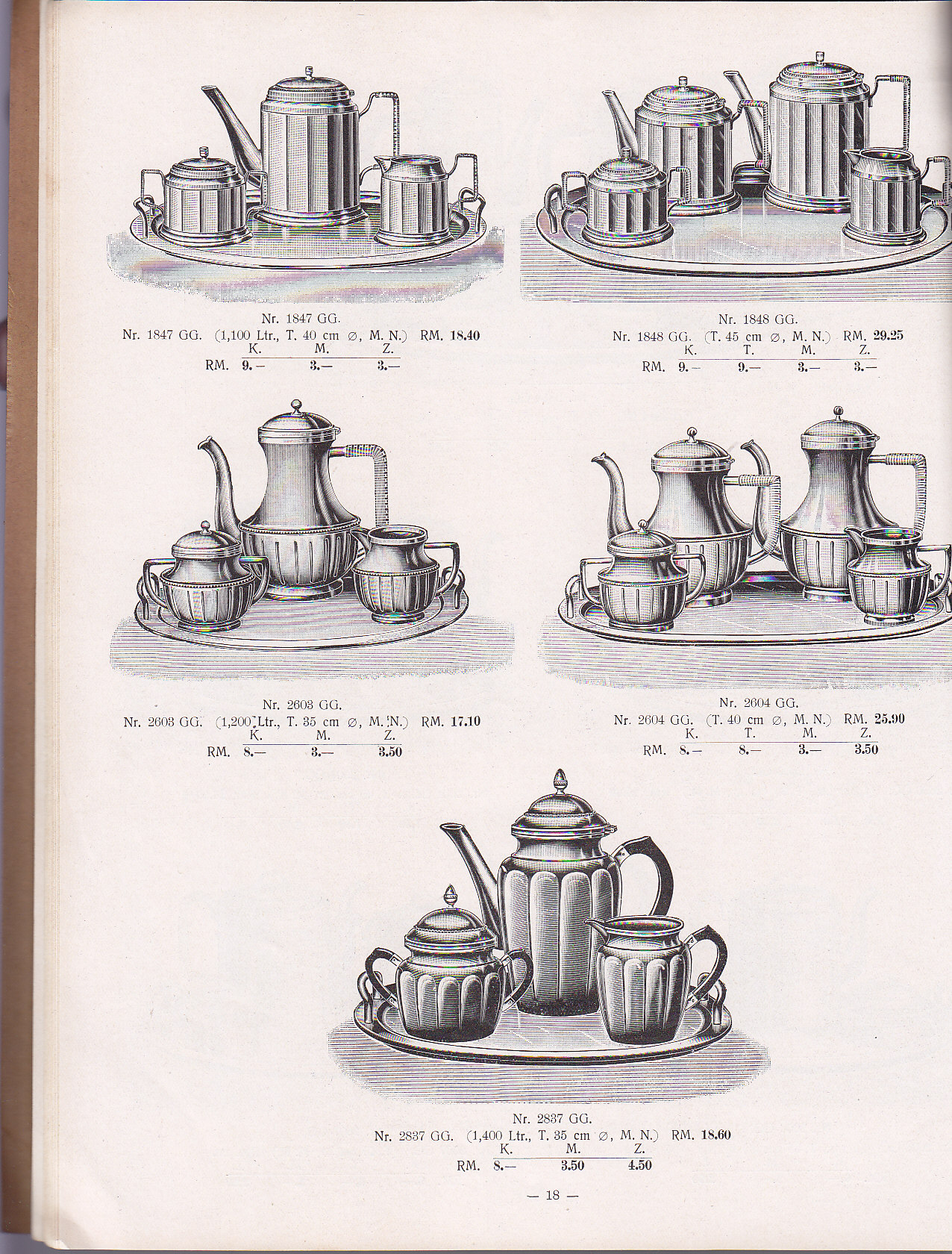 Nr. 1847 GG.
Nr. 1847 GG. (1,100 Ltr., T. 40 cm ∅, M. N.) RM. 18.40

| | K. | M. | Z. |
|---|---|---|---|
| RM. | 9.— | 3.— | 3.— |

Nr. 1848 GG.
Nr. 1848 GG. (T. 45 cm ∅, M. N.) RM. 29.25

| | K. | T. | M. | Z. |
|---|---|---|---|---|
| RM. | 9.— | 9.— | 3.— | 3.— |

Nr. 2603 GG.
Nr. 2603 GG. (1,200 Ltr., T. 35 cm ∅, M. N.) RM. 17.10

| | K. | M. | Z. |
|---|---|---|---|
| RM. | 8.— | 3.— | 3.50 |

Nr. 2604 GG.
Nr. 2604 GG. (T. 40 cm ∅, M. N.) RM. 25.90

| | K. | T. | M. | Z. |
|---|---|---|---|---|
| RM. | 8.— | 8.— | 3.— | 3.50 |

Nr. 2837 GG.
Nr. 2837 GG. (1,400 Ltr., T. 35 cm ∅, M. N.) RM. 18.60

| | K. | M. | Z. |
|---|---|---|---|
| RM. | 8.— | 3.50 | 4.50 |

— 18 —